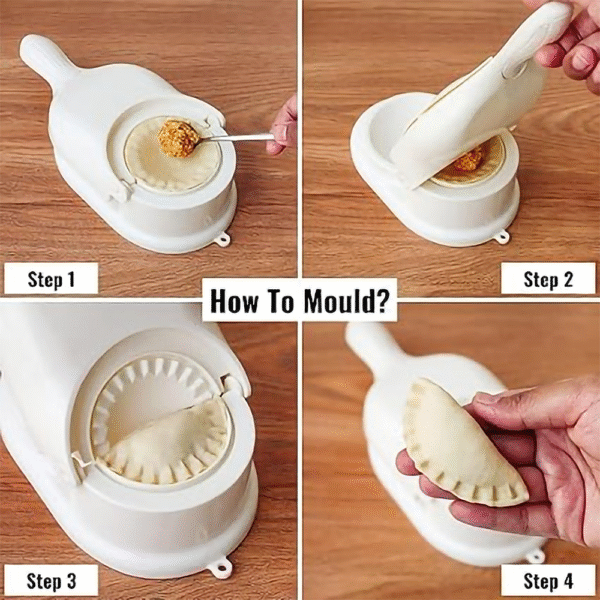 Step 1

Step 2

How To Mould?

Step 3

Step 4